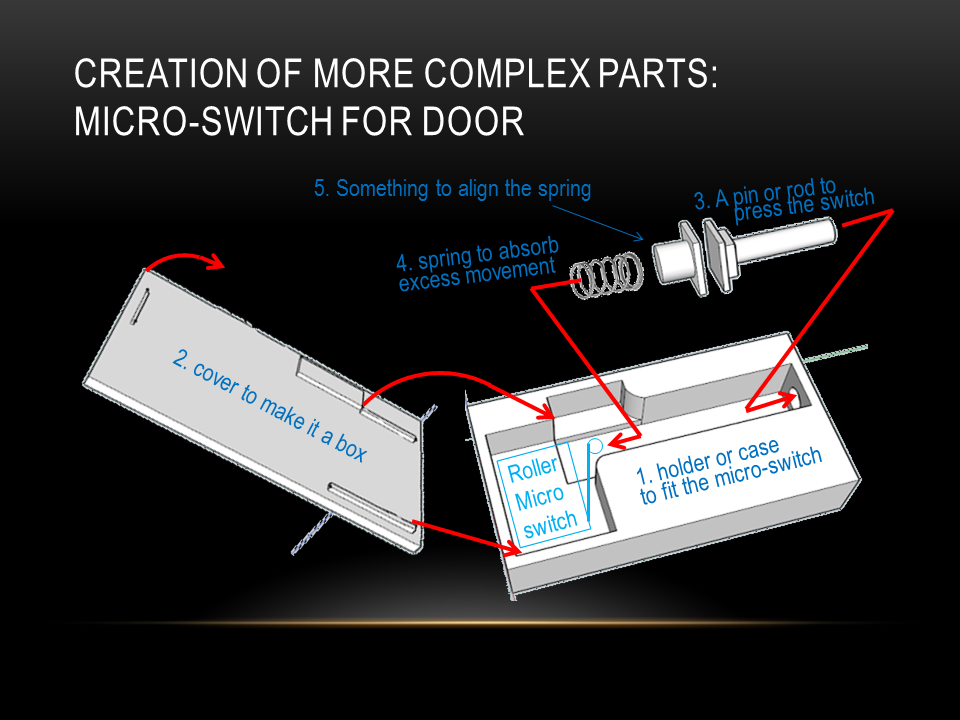 CREATION OF MORE COMPLEX PARTS: MICRO-SWITCH FOR DOOR

5. Something to align the spring

3. A pin or rod to press the switch

4. spring to absorb excess movement

2. cover to make it a box

Roller Micro switch

1. holder or case to fit the micro-switch